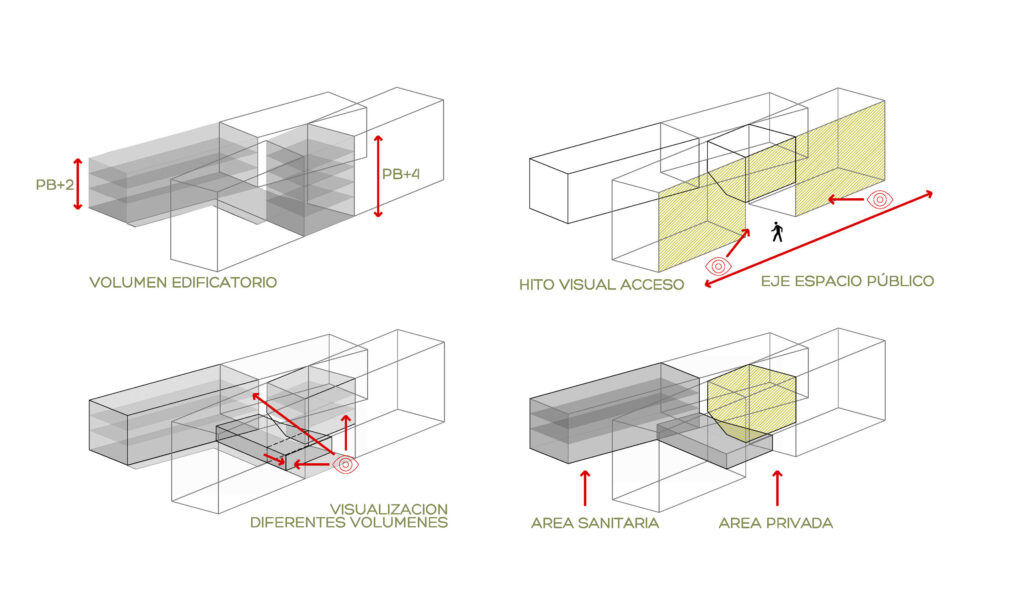 PB+2

PB+4

VOLUMEN EDIFICATORIO

HITO VISUAL ACCESO

EJE ESPACIO PÚBLICO

VISUALIZACION DIFERENTES VOLUMENES

AREA SANITARIA

AREA PRIVADA